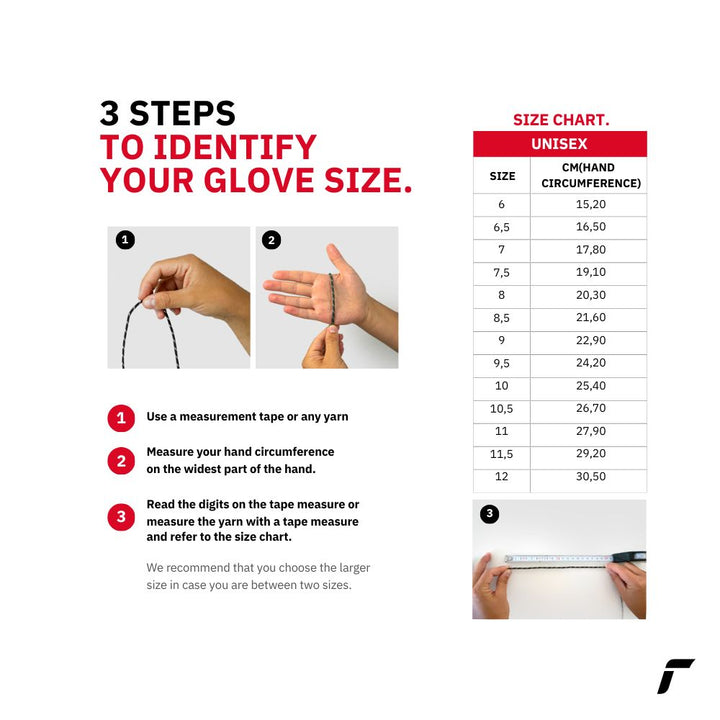 3 STEPS
TO IDENTIFY
YOUR GLOVE SIZE.

1

2

1 Use a measurement tape or any yarn

2 Measure your hand circumference on the widest part of the hand.

3 Read the digits on the tape measure or measure the yarn with a tape measure and refer to the size chart.

We recommend that you choose the larger size in case you are between two sizes.

SIZE CHART.

| UNISEX | |
|---|---|
| SIZE | CM(HAND CIRCUMFERENCE) |
| 6 | 15,20 |
| 6,5 | 16,50 |
| 7 | 17,80 |
| 7,5 | 19,10 |
| 8 | 20,30 |
| 8,5 | 21,60 |
| 9 | 22,90 |
| 9,5 | 24,20 |
| 10 | 25,40 |
| 10,5 | 26,70 |
| 11 | 27,90 |
| 11,5 | 29,20 |
| 12 | 30,50 |

3